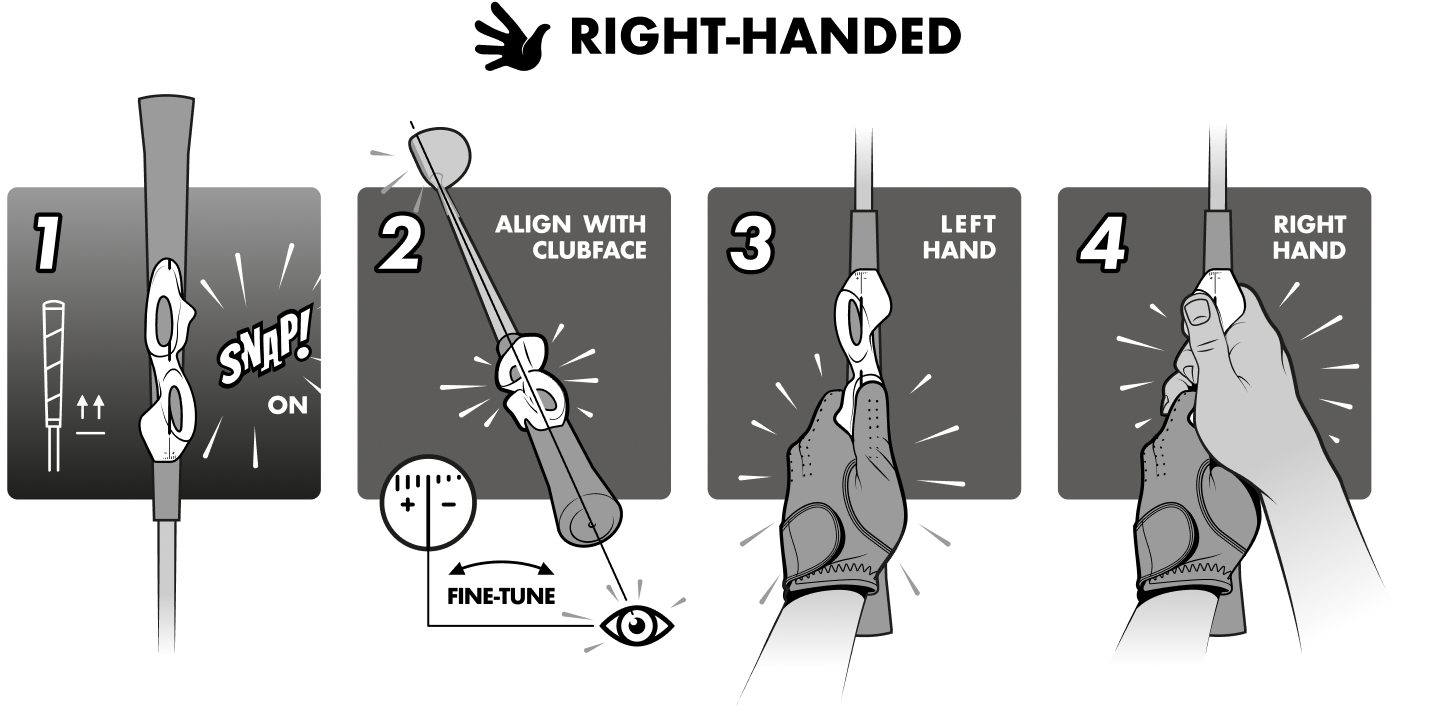 RIGHT-HANDED

1

SNAP!
ON

2

ALIGN WITH CLUBFACE

+ −

FINE-TUNE

3

LEFT HAND

4

RIGHT HAND