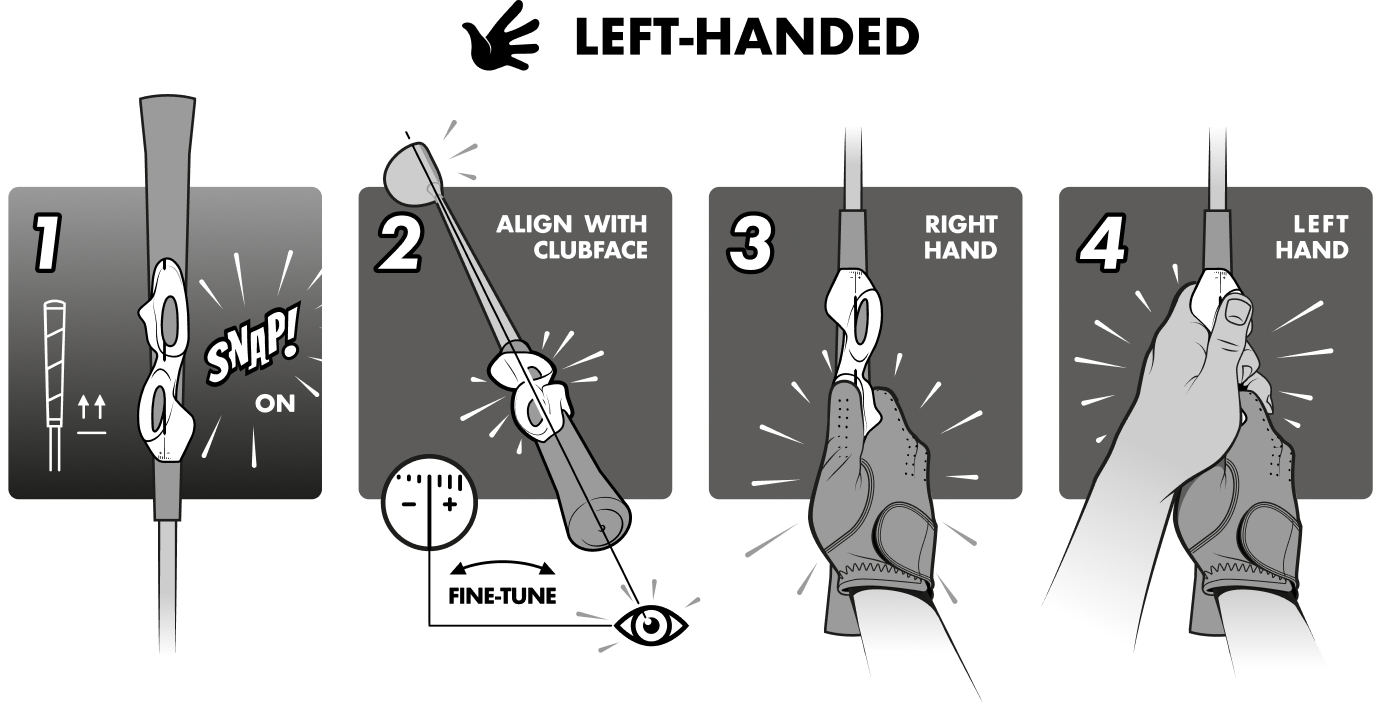 LEFT-HANDED

1

SNAP!

ON

2

ALIGN WITH CLUBFACE

−

+

FINE-TUNE

3

RIGHT HAND

4

LEFT HAND